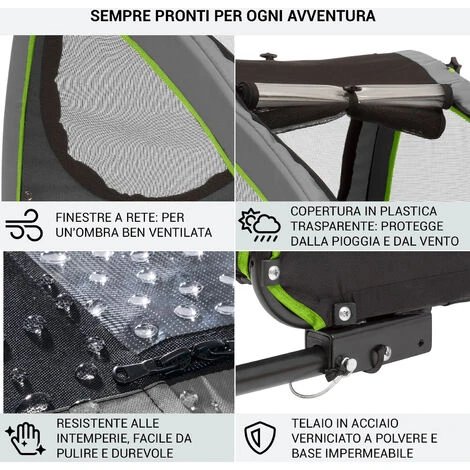 SEMPRE PRONTI PER OGNI AVVENTURA

FINESTRE A RETE: PER UN'OMBRA BEN VENTILATA

COPERTURA IN PLASTICA TRASPARENTE: PROTEGGE DALLA PIOGGIA E DAL VENTO

RESISTENTE ALLE INTEMPERIE, FACILE DA PULIRE E DUREVOLE

TELAIO IN ACCIAIO VERNICIATO A POLVERE E BASE IMPERMEABILE