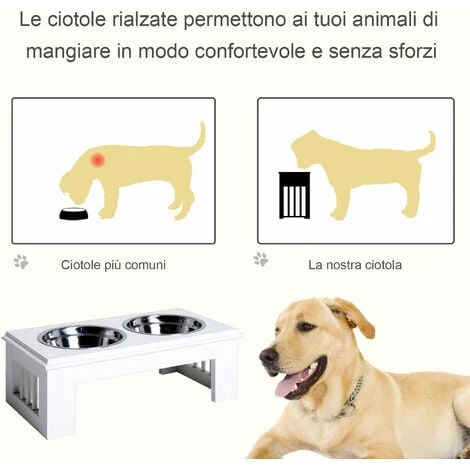 Le ciotole rialzate permettono ai tuoi animali di mangiare in modo confortevole e senza sforzi

Ciotole più comuni

La nostra ciotola