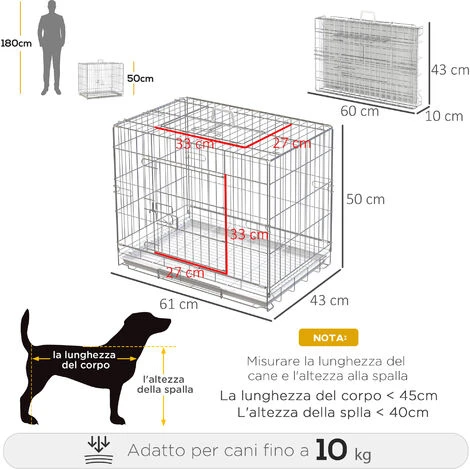 180cm

50cm

43 cm

60 cm

10 cm

33 cm

27 cm

50 cm

33 cm

27 cm

61 cm

43 cm

la lunghezza del corpo

l'altezza della spalla

NOTA:

Misurare la lunghezza del cane e l'altezza alla spalla

La lunghezza del corpo < 45cm

L'altezza della splla < 40cm

Adatto per cani fino a 10 kg