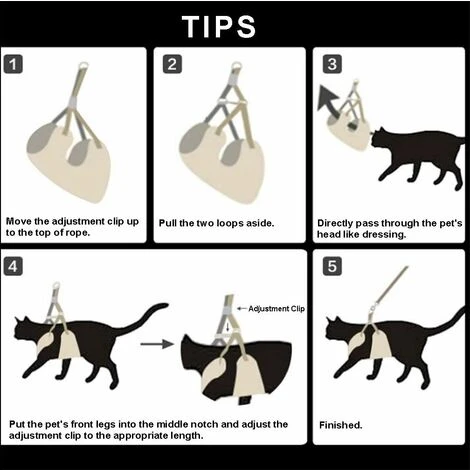 TIPS

1

Move the adjustment clip up to the top of rope.

2

Pull the two loops aside.

3

Directly pass through the pet's head like dressing.

4

Adjustment Clip

Put the pet's front legs into the middle notch and adjust the adjustment clip to the appropriate length.

5

Finished.