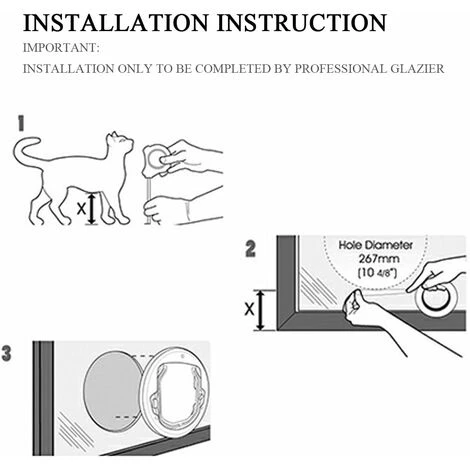 INSTALLATION INSTRUCTION

IMPORTANT:

INSTALLATION ONLY TO BE COMPLETED BY PROFESSIONAL GLAZIER

1

X

2

Hole Diameter
267mm
(10 4/8")

X

3