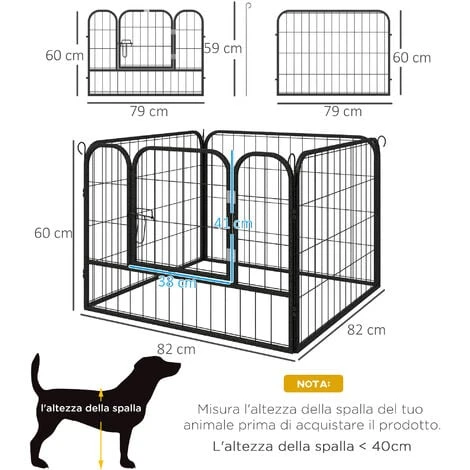 60 cm
59 cm
60 cm
79 cm
79 cm
60 cm
41 cm
38 cm
82 cm
82 cm
l'altezza della spalla
NOTA:
Misura l'altezza della spalla del tuo animale prima di acquistare il prodotto.
L'altezza della spalla < 40cm