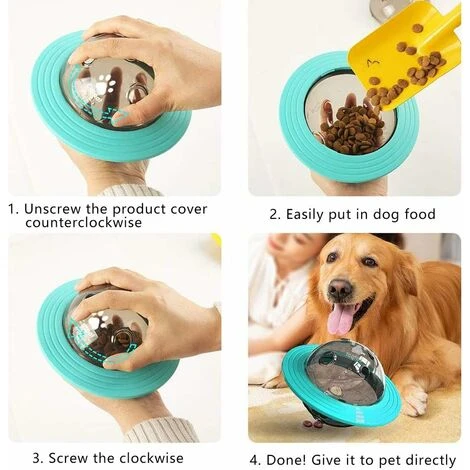 1. Unscrew the product cover counterclockwise

2. Easily put in dog food

3. Screw the clockwise

4. Done! Give it to pet directly