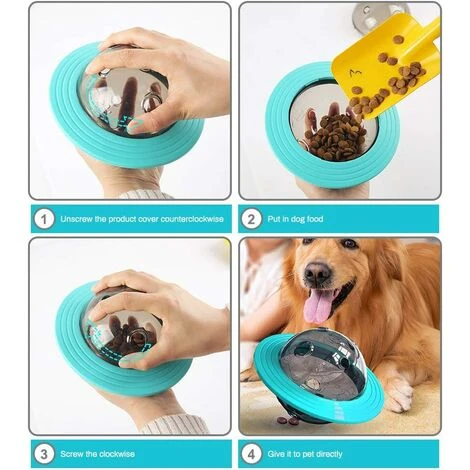 1 Unscrew the product cover counterclockwise

2 Put in dog food

3 Screw the clockwise

4 Give it to pet directly