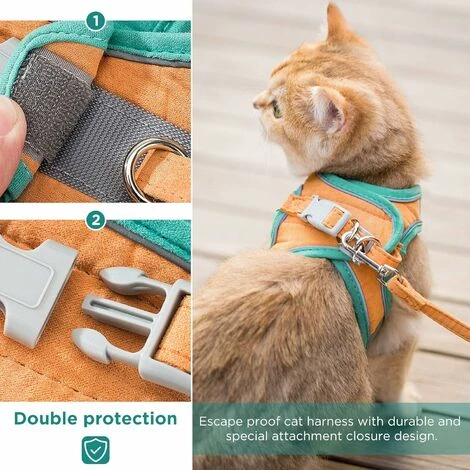 1

2

Double protection

Escape proof cat harness with durable and special attachment closure design.