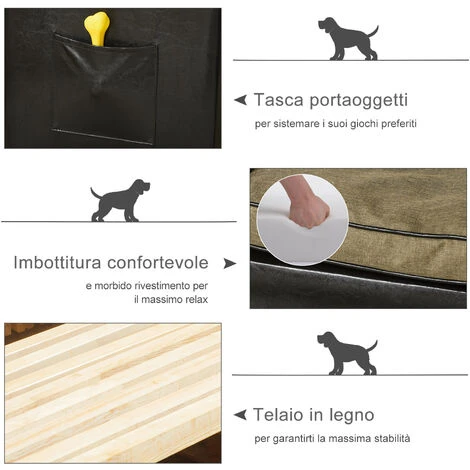 Tasca portaoggetti

per sistemare i suoi giochi preferiti

Imbottitura confortevole

e morbido rivestimento per il massimo relax

Telaio in legno

per garantirti la massima stabilità