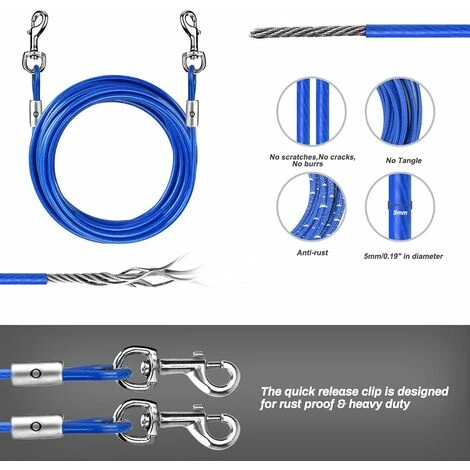 No scratches,No cracks, No burrs

No Tangle

5mm

Anti-rust

5mm/0.19" in diameter

The quick release clip is designed for rust proof & heavy duty