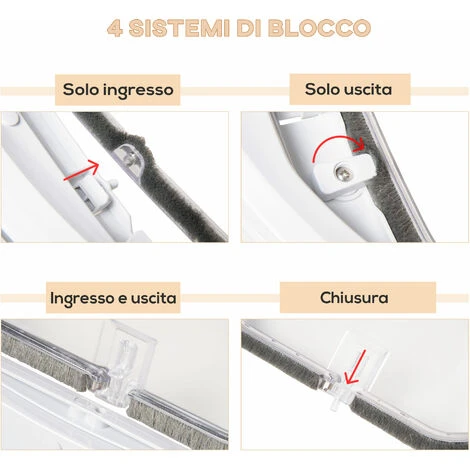 4 SISTEMI DI BLOCCO

Solo ingresso

Solo uscita

Ingresso e uscita

Chiusura