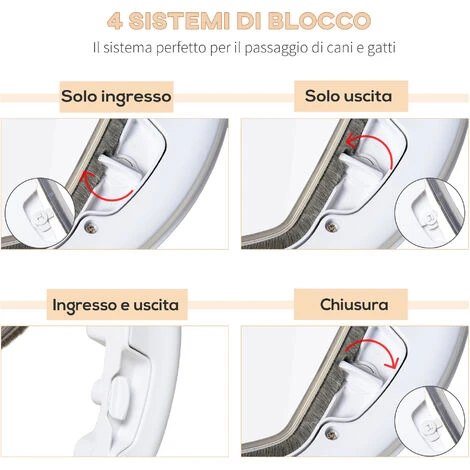 4 SISTEMI DI BLOCCO
Il sistema perfetto per il passaggio di cani e gatti

Solo ingresso

Solo uscita

Ingresso e uscita

Chiusura