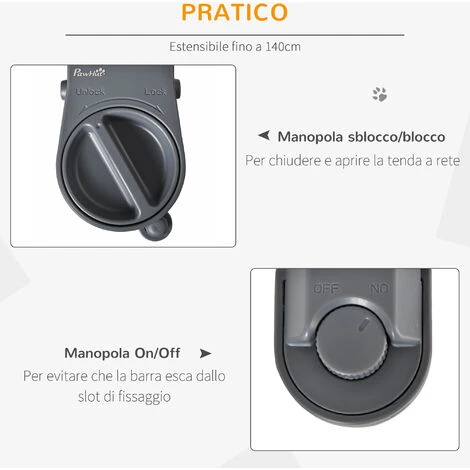 PRATICO

Estensibile fino a 140cm

PawHut

Unlock

Lock

Manopola sblocco/blocco

Per chiudere e aprire la tenda a rete

OFF

NO

Manopola On/Off

Per evitare che la barra esca dallo slot di fissaggio