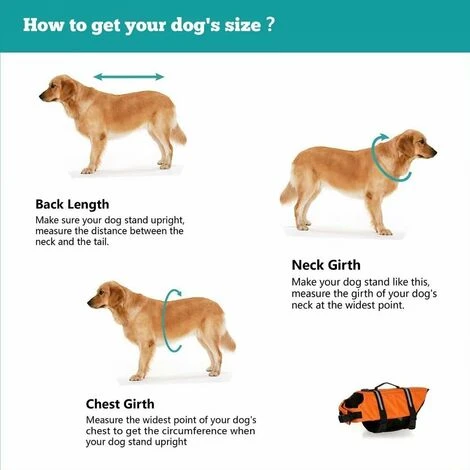 How to get your dog's size ?

Back Length
Make sure your dog stand upright, measure the distance between the neck and the tail.

Neck Girth
Make your dog stand like this, measure the girth of your dog's neck at the widest point.

Chest Girth
Measure the widest point of your dog's chest to get the circumference when your dog stand upright