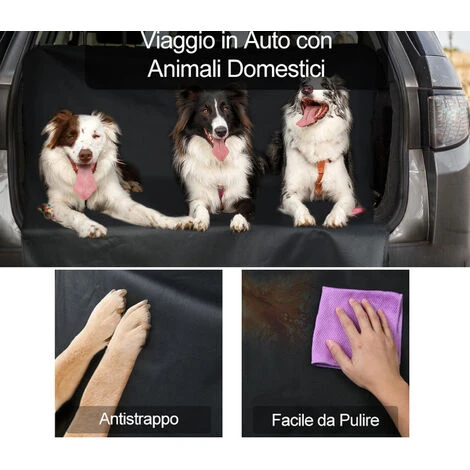 Viaggio in Auto con Animali Domestici

Antistrappo

Facile da Pulire