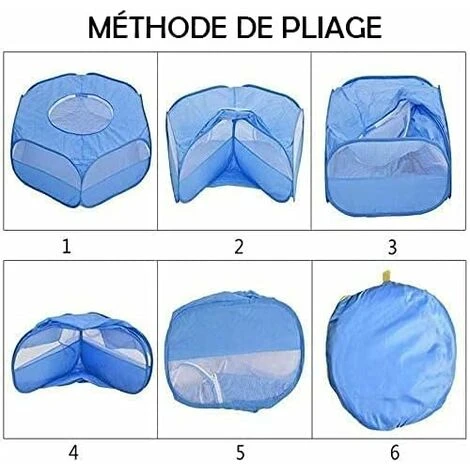 MÉTHODE DE PLIAGE

1

2

3

4

5

6