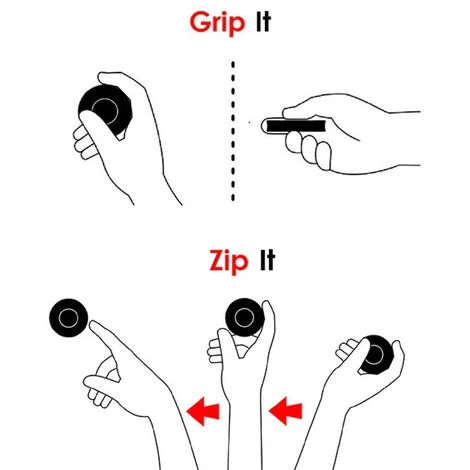 Grip It

Zip It