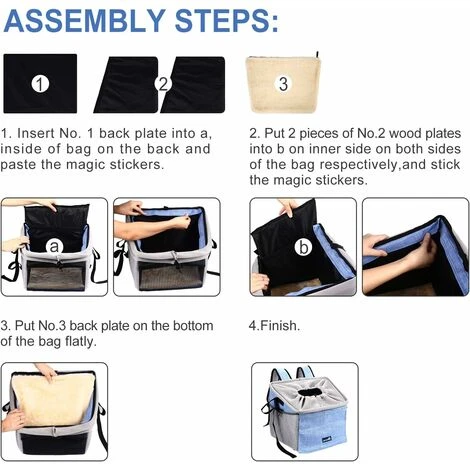 ASSEMBLY STEPS:

1

2

3

1. Insert No. 1 back plate into a, inside of bag on the back and paste the magic stickers.

2. Put 2 pieces of No.2 wood plates into b on inner side on both sides of the bag respectively,and stick the magic stickers.

a

b

3. Put No.3 back plate on the bottom of the bag flatly.

4.Finish.