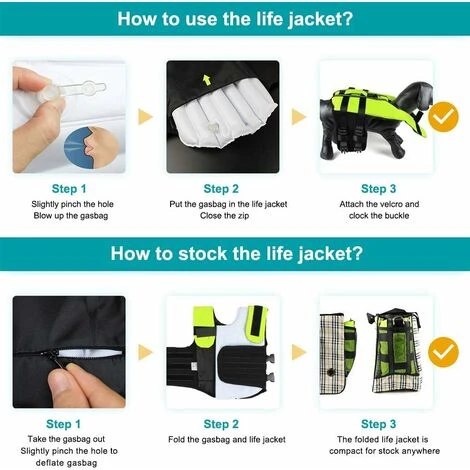 How to use the life jacket?

Step 1
Slightly pinch the hole
Blow up the gasbag

Step 2
Put the gasbag in the life jacket
Close the zip

Step 3
Attach the velcro and
clock the buckle

How to stock the life jacket?

Step 1
Take the gasbag out
Slightly pinch the hole to
deflate gasbag

Step 2
Fold the gasbag and life jacket

Step 3
The folded life jacket is
compact for stock anywhere