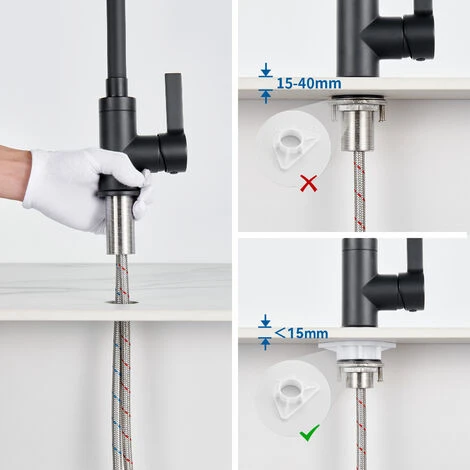 15-40mm

<15mm