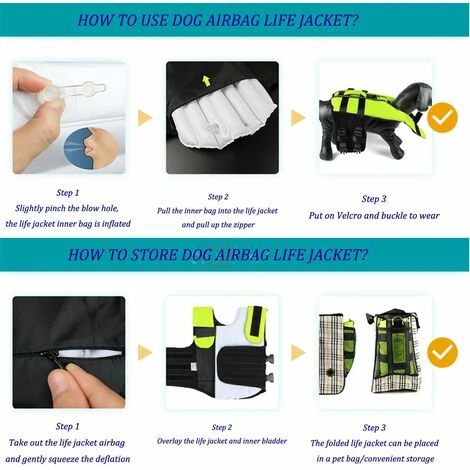 HOW TO USE DOG AIRBAG LIFE JACKET?

Step 1
Slightly pinch the blow hole, the life jacket inner bag is inflated

Step 2
Pull the inner bag into the life jacket and pull up the zipper

Step 3
Put on Velcro and buckle to wear

HOW TO STORE DOG AIRBAG LIFE JACKET?

Step 1
Take out the life jacket airbag and gently squeeze the deflation

Step 2
Overlay the life jacket and inner bladder

Step 3
The folded life jacket can be placed in a pet bag/convenient storage