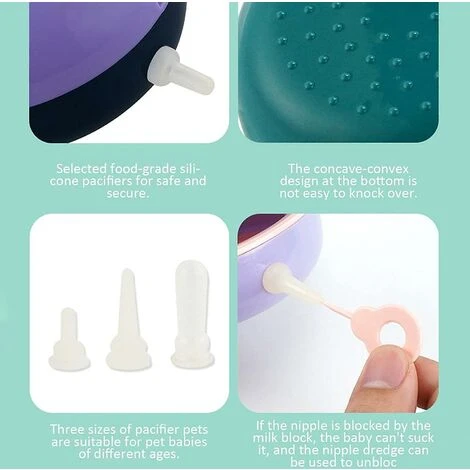 Selected food-grade silicone pacifiers for safe and secure.

The concave-convex design at the bottom is not easy to knock over.

Three sizes of pacifier pets are suitable for pet babies of different ages.

If the nipple is blocked by the milk block, the baby can't suck it, and the nipple dredge can be used to unbloc