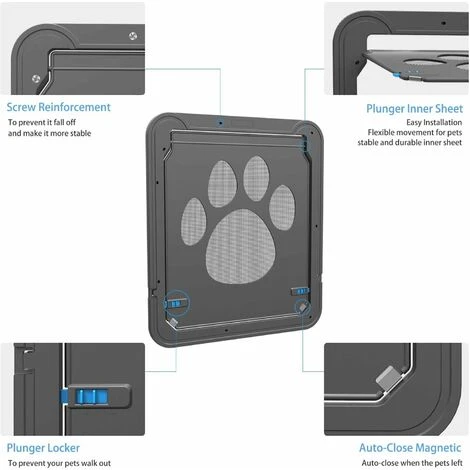 Screw Reinforcement
To prevent it fall off and make it more stable

Plunger Inner Sheet
Easy Installation
Flexible movement for pets
stable and durable inner sheet

Plunger Locker
To prevent your pets walk out

Auto-Close Magnetic
Auto-close when the pets left