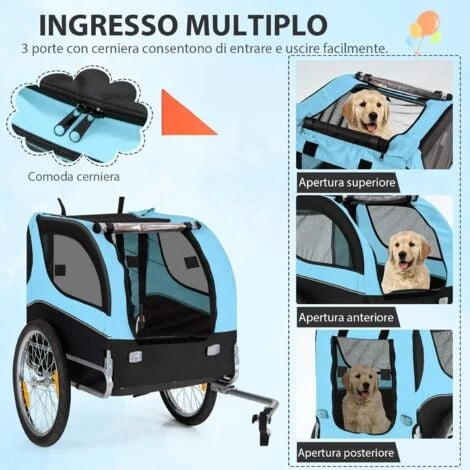 INGRESSO MULTIPLO
3 porte con cerniera consentono di entrare e uscire facilmente.

Comoda cerniera

Apertura superiore

Apertura anteriore

Apertura posteriore