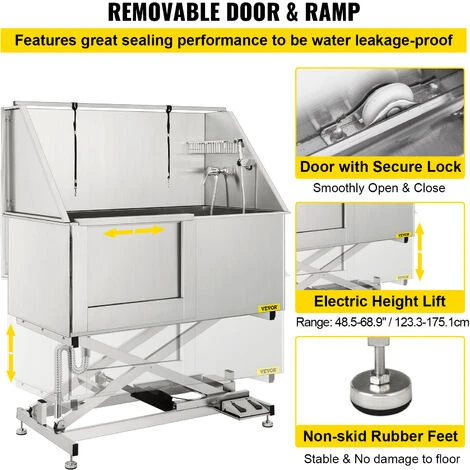 REMOVABLE DOOR & RAMP

Features great sealing performance to be water leakage-proof

VEVOR

VEVOR

Door with Secure Lock

Smoothly Open & Close

VEVOR

VEVOR

Electric Height Lift

Range: 48.5-68.9" / 123.3-175.1cm

Non-skid Rubber Feet

Stable & No damage to floor