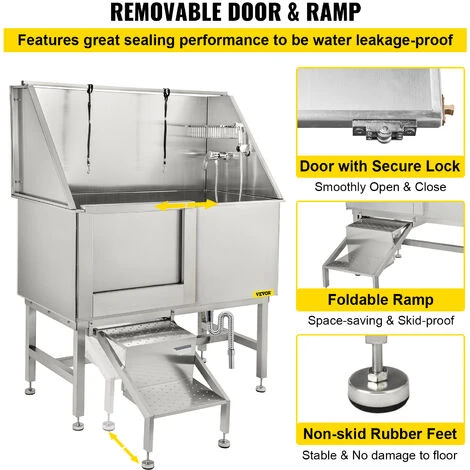 REMOVABLE DOOR & RAMP

Features great sealing performance to be water leakage-proof

VEVOR

Door with Secure Lock

Smoothly Open & Close

Foldable Ramp

Space-saving & Skid-proof

Non-skid Rubber Feet

Stable & No damage to floor