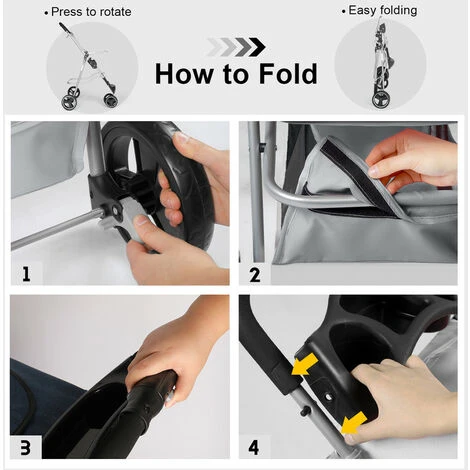 • Press to rotate

How to Fold

• Easy folding

1

2

3

4