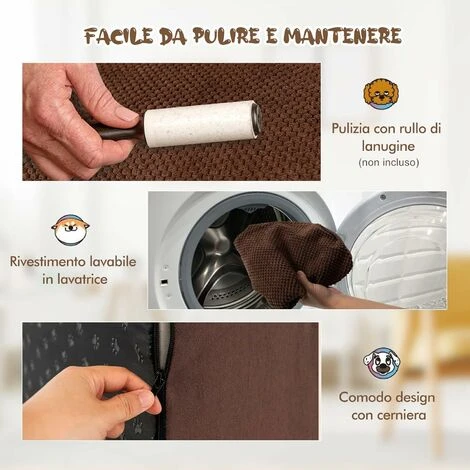 FACILE DA PULIRE E MANTENERE

Pulizia con rullo di lanugine
(non incluso)

Rivestimento lavabile in lavatrice

Comodo design con cerniera