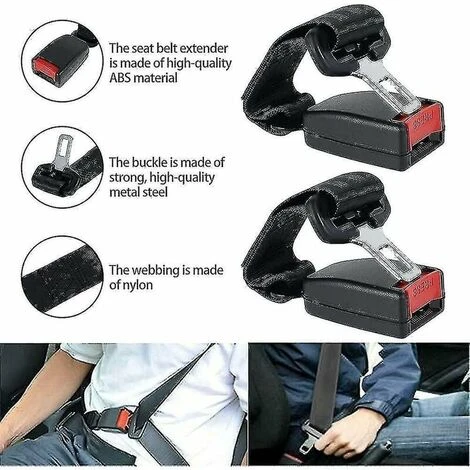 The seat belt extender is made of high-quality ABS material

The buckle is made of strong, high-quality metal steel

The webbing is made of nylon

PRESS

PRESS