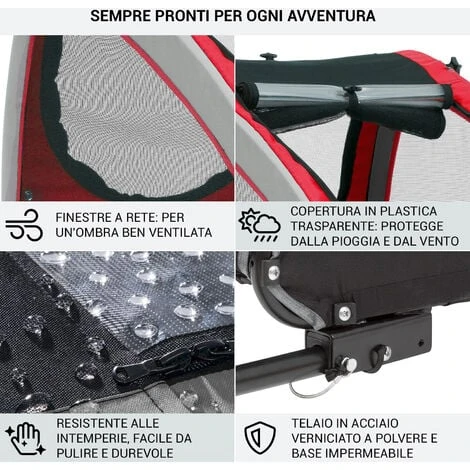 SEMPRE PRONTI PER OGNI AVVENTURA

FINESTRE A RETE: PER UN'OMBRA BEN VENTILATA

COPERTURA IN PLASTICA TRASPARENTE: PROTEGGE DALLA PIOGGIA E DAL VENTO

RESISTENTE ALLE INTEMPERIE, FACILE DA PULIRE E DUREVOLE

TELAIO IN ACCIAIO VERNICIATO A POLVERE E BASE IMPERMEABILE