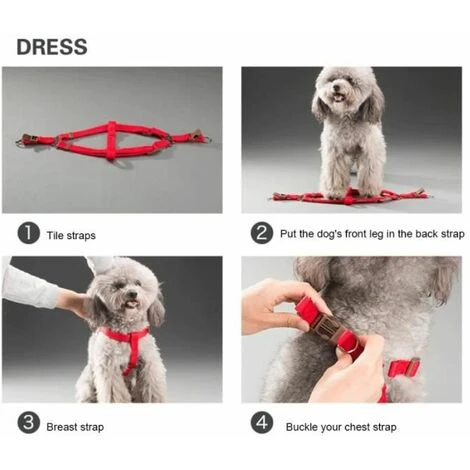 DRESS

1 Tile straps

2 Put the dog's front leg in the back strap

3 Breast strap

4 Buckle your chest strap