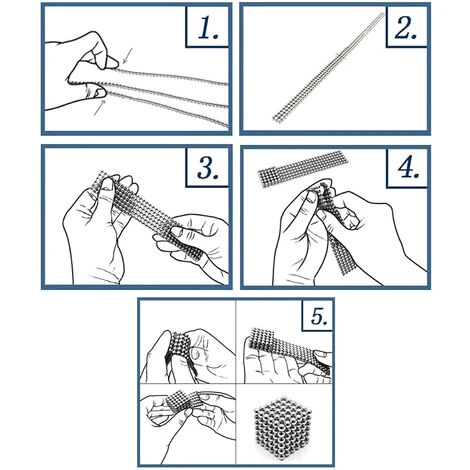 1.

2.

3.

4.

5.