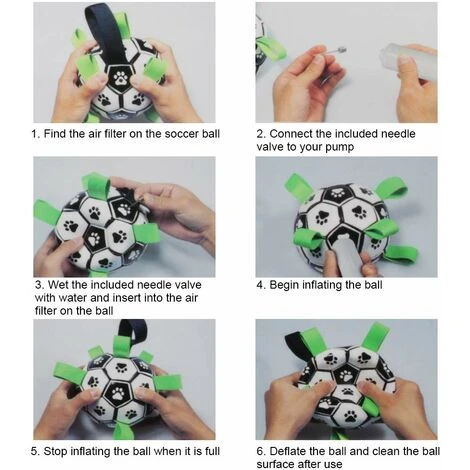 1. Find the air filter on the soccer ball

2. Connect the included needle valve to your pump

3. Wet the included needle valve with water and insert into the air filter on the ball

4. Begin inflating the ball

5. Stop inflating the ball when it is full

6. Deflate the ball and clean the ball surface after use