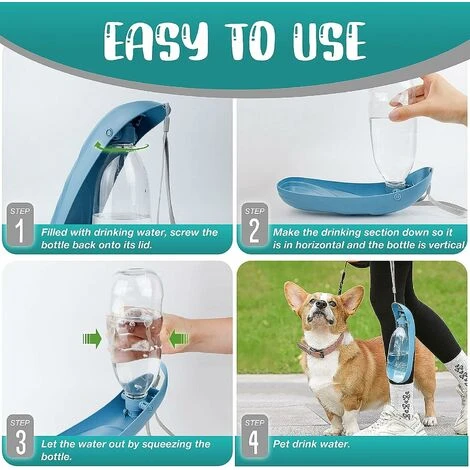 EASY TO USE

STEP 1 Filled with drinking water, screw the bottle back onto its lid.

STEP 2 Make the drinking section down so it is in horizontal and the bottle is vertical

STEP 3 Let the water out by squeezing the bottle.

STEP 4 Pet drink water.