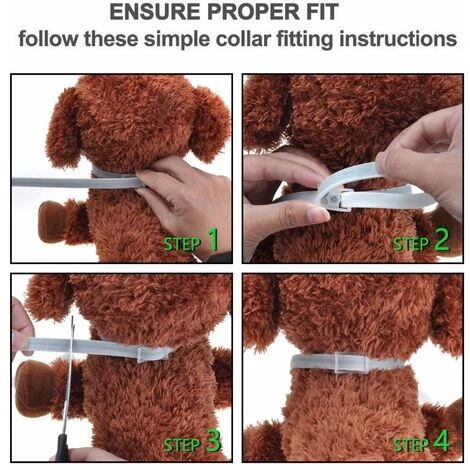 ENSURE PROPER FIT
follow these simple collar fitting instructions

STEP 1

STEP 2

STEP 3

STEP 4