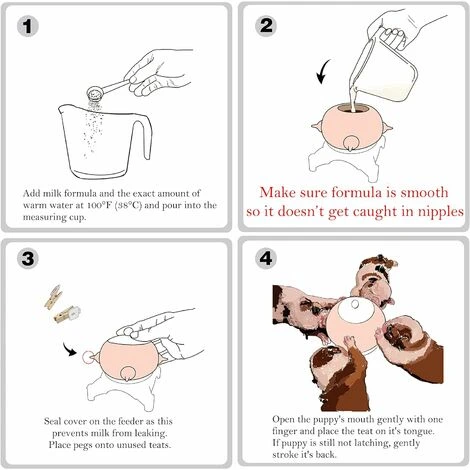 1

Add milk formula and the exact amount of warm water at 100°F (38°C) and pour into the measuring cup.

2

Make sure formula is smooth so it doesn't get caught in nipples

3

Seal cover on the feeder as this prevents milk from leaking. Place pegs onto unused teats.

4

Open the puppy's mouth gently with one finger and place the teat on it's tongue. If puppy is still not latching, gently stroke it's back.