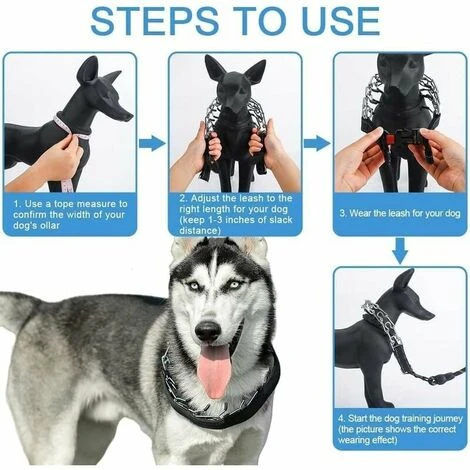 STEPS TO USE

1. Use a tope measure to confirm the width of your dog's ollar

2. Adjust the leash to the right length for your dog (keep 1-3 inches of slack distance)

3. Wear the leash for your dog

4. Start the dog training journey (the picture shows the correct wearing effect)