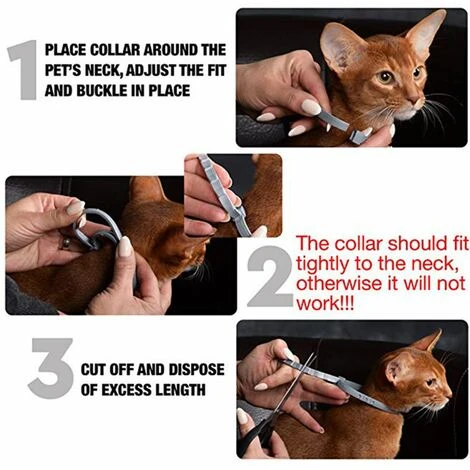 1 PLACE COLLAR AROUND THE PET'S NECK, ADJUST THE FIT AND BUCKLE IN PLACE

2 The collar should fit tightly to the neck, otherwise it will not work!!!

3 CUT OFF AND DISPOSE OF EXCESS LENGTH