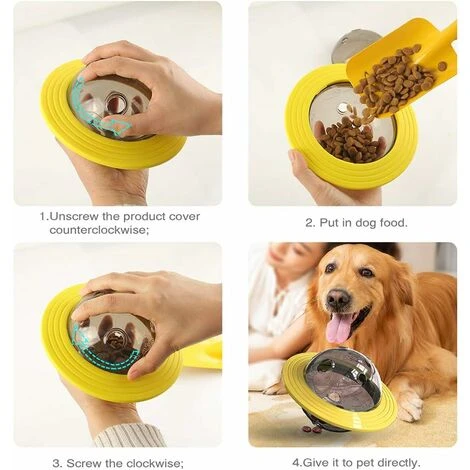 1.Unscrew the product cover counterclockwise;

2. Put in dog food.

3. Screw the clockwise;

4.Give it to pet directly.