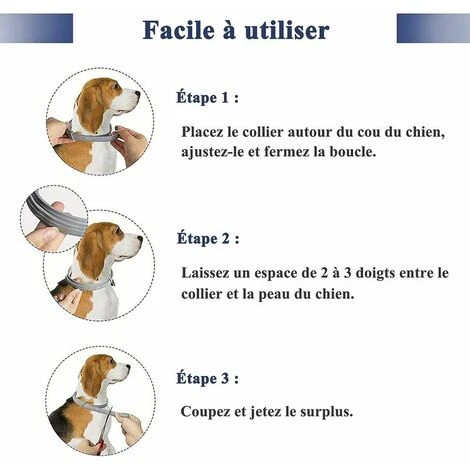 Facile à utiliser

Étape 1 :

Placez le collier autour du cou du chien, ajustez-le et fermez la boucle.

Étape 2 :

Laissez un espace de 2 à 3 doigts entre le collier et la peau du chien.

Étape 3 :

Coupez et jetez le surplus.