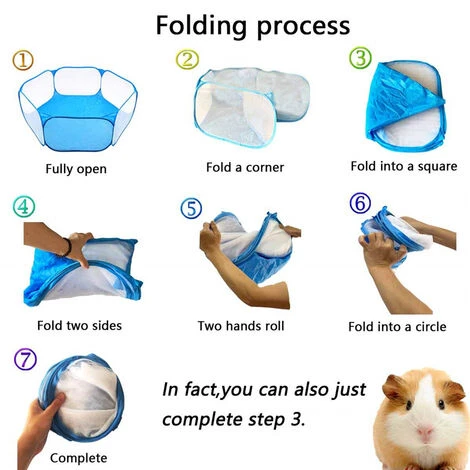 Folding process

①
Fully open

②
Fold a corner

③
Fold into a square

④
Fold two sides

⑤
Two hands roll

⑥
Fold into a circle

⑦
Complete

In fact,you can also just complete step 3.