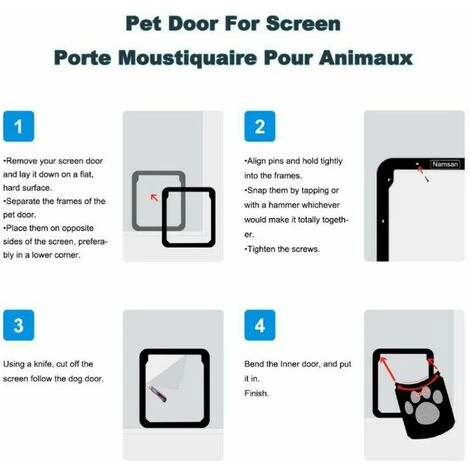 Pet Door For Screen

Porte Moustiquaire Pour Animaux

1

•Remove your screen door and lay it down on a flat, hard surface.
•Separate the frames of the pet door.
•Place them on opposite sides of the screen, preferably in a lower corner.

2

•Align pins and hold tightly into the frames.
•Snap them by tapping or with a hammer whichever would make it totally together.
•Tighten the screws.

Namsan

3

Using a knife, cut off the screen follow the dog door.

4

Bend the Inner door, and put it in.
Finish.