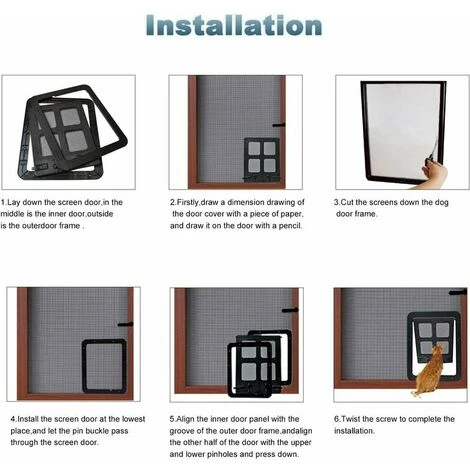 Installation

1.Lay down the screen door,in the middle is the inner door,outside is the outerdoor frame .

2.Firstly,draw a dimension drawing of the door cover with a piece of paper, and draw it on the door with a pencil.

3.Cut the screens down the dog door frame.

4.Install the screen door at the lowest place,and let the pin buckle pass through the screen door.

5.Align the inner door panel with the groove of the outer door frame,andalign the other half of the door with the upper and lower pinholes and press down.

6.Twist the screw to complete the installation.