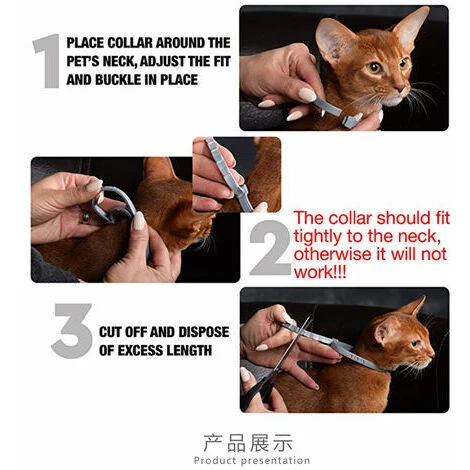 1 PLACE COLLAR AROUND THE PET'S NECK, ADJUST THE FIT AND BUCKLE IN PLACE

2 The collar should fit tightly to the neck, otherwise it will not work!!!

3 CUT OFF AND DISPOSE OF EXCESS LENGTH

产品展示
Product presentation